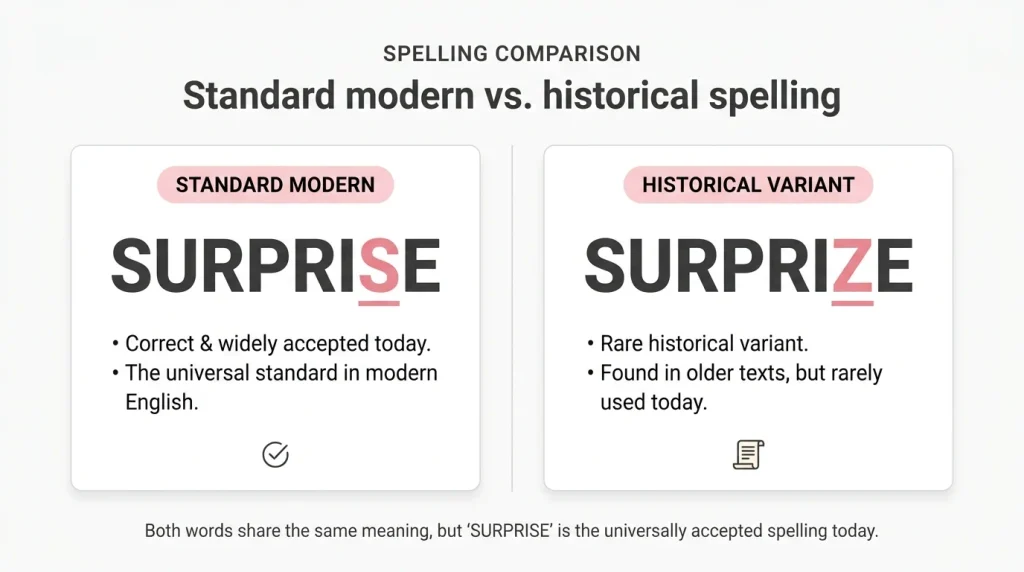 SPELLING COMPARISON

Standard modern vs. historical spelling

STANDARD MODERN

SURPRISE

• Correct & widely accepted today.
• The universal standard in modern English.

HISTORICAL VARIANT

SURPRIZE

• Rare historical variant.
• Found in older texts, but rarely used today.

Both words share the same meaning, but 'SURPRISE' is the universally accepted spelling today.